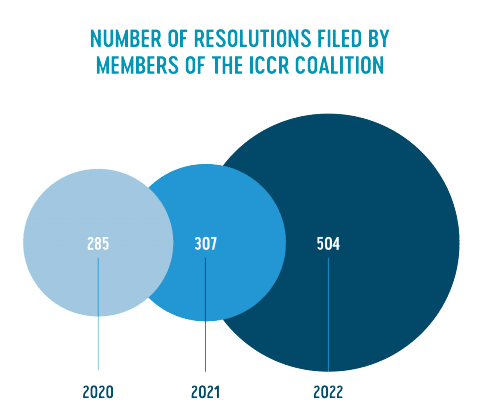 NUMBER OF RESOLUTIONS FILED BY MEMBERS OF THE ICCR COALITION

285

307

504

2020

2021

2022